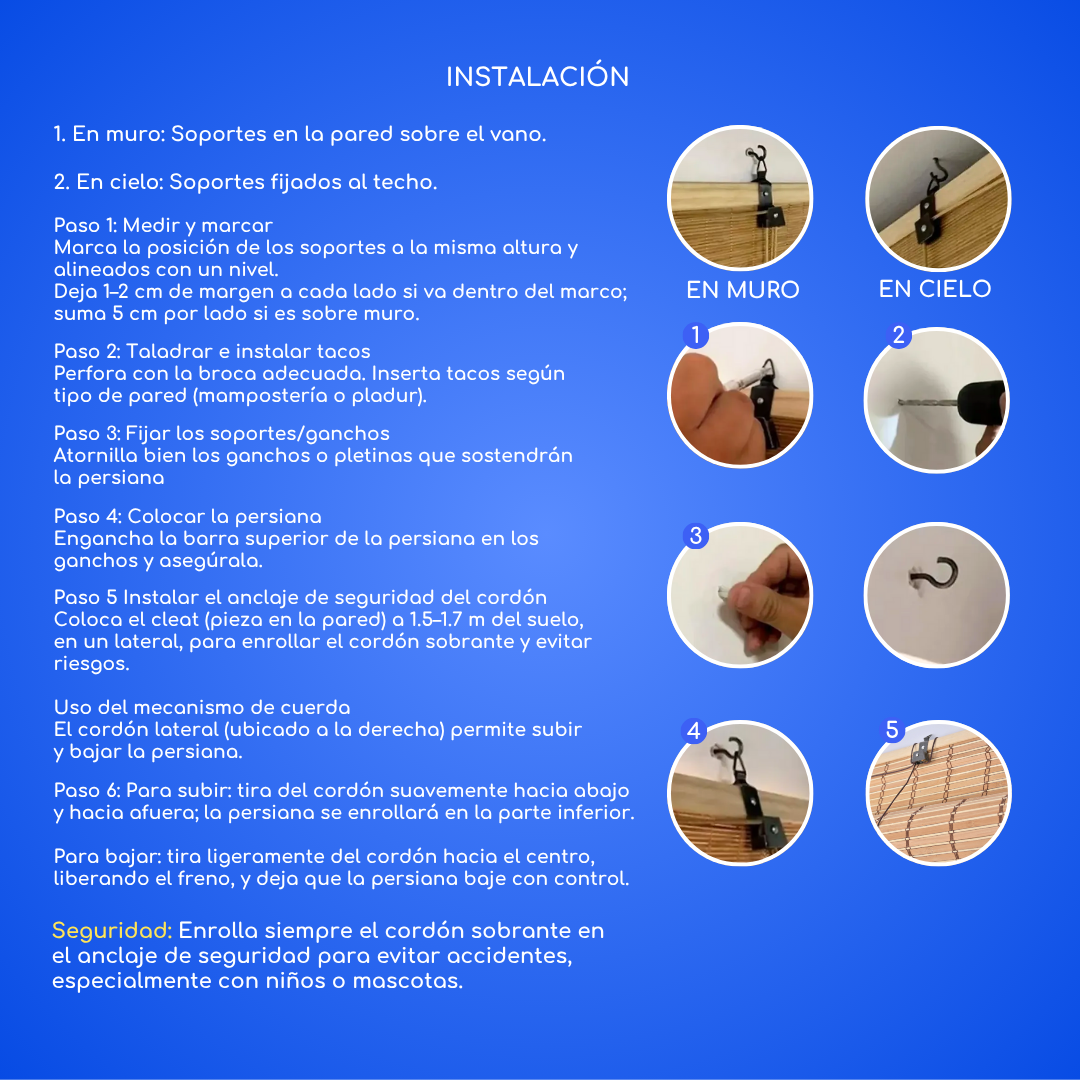 INSTALACIÓN

1. En muro: Soportes en la pared sobre el vano.

2. En cielo: Soportes fijados al techo.

Paso 1: Medir y marcar
Marca la posición de los soportes a la misma altura y alineados con un nivel.
Deja 1–2 cm de margen a cada lado si va dentro del marco; suma 5 cm por lado si es sobre muro.

Paso 2: Taladrar e instalar tacos
Perfora con la broca adecuada. Inserta tacos según tipo de pared (mampostería o pladur).

Paso 3: Fijar los soportes/ganchos
Atornilla bien los ganchos o pletinas que sostendrán la persiana

Paso 4: Colocar la persiana
Engancha la barra superior de la persiana en los ganchos y asegúrala.

Paso 5 Instalar el anclaje de seguridad del cordón
Coloca el cleat (pieza en la pared) a 1.5–1.7 m del suelo, en un lateral, para enrollar el cordón sobrante y evitar riesgos.

Uso del mecanismo de cuerda
El cordón lateral (ubicado a la derecha) permite subir y bajar la persiana.

Paso 6: Para subir: tira del cordón suavemente hacia abajo y hacia afuera; la persiana se enrollará en la parte inferior.

Para bajar: tira ligeramente del cordón hacia el centro, liberando el freno, y deja que la persiana baje con control.

Seguridad: Enrolla siempre el cordón sobrante en el anclaje de seguridad para evitar accidentes, especialmente con niños o mascotas.

EN MURO

EN CIELO

1

2

3

4

5