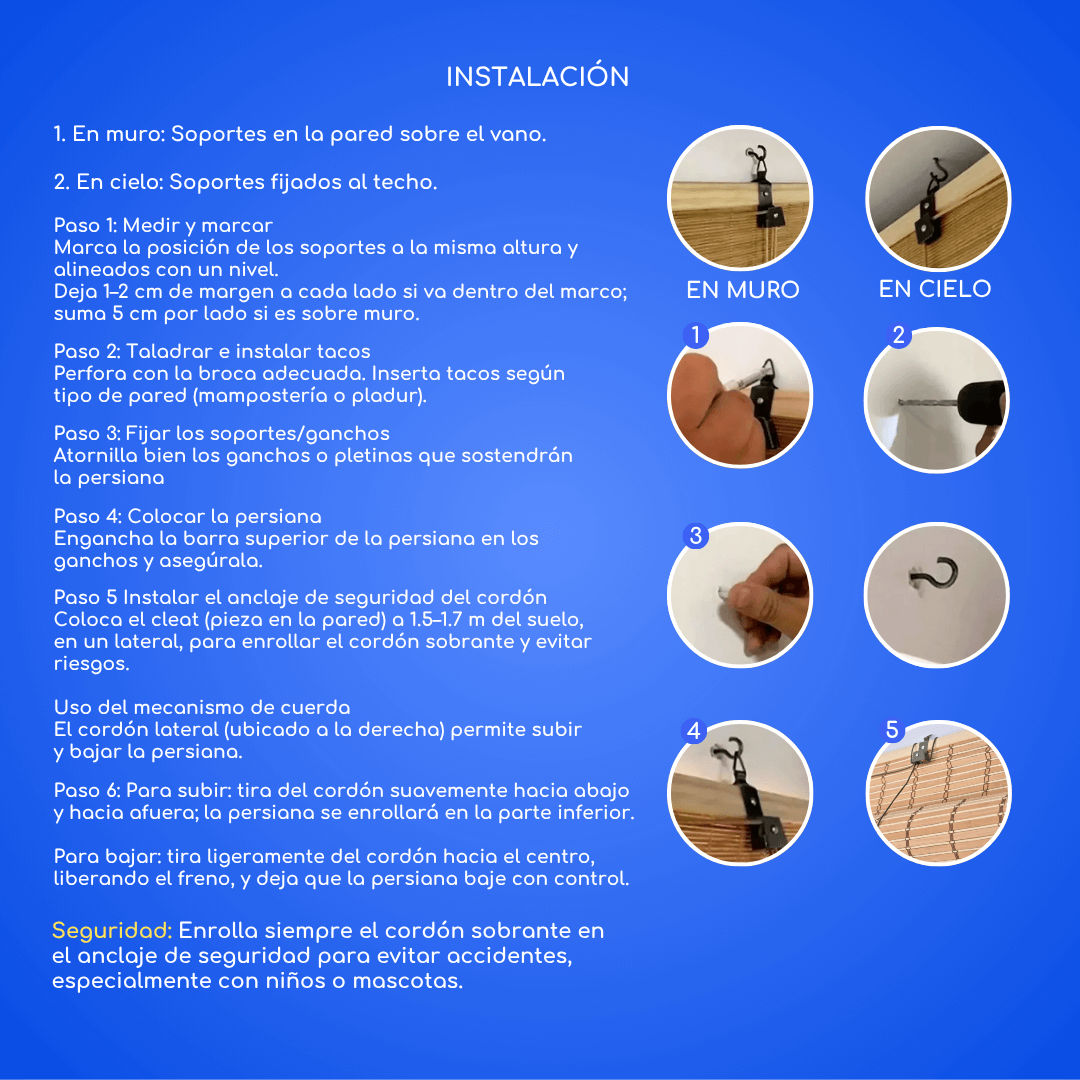 INSTALACIÓN

1. En muro: Soportes en la pared sobre el vano.

2. En cielo: Soportes fijados al techo.

Paso 1: Medir y marcar
Marca la posición de los soportes a la misma altura y alineados con un nivel.
Deja 1–2 cm de margen a cada lado si va dentro del marco; suma 5 cm por lado si es sobre muro.

Paso 2: Taladrar e instalar tacos
Perfora con la broca adecuada. Inserta tacos según tipo de pared (mampostería o pladur).

Paso 3: Fijar los soportes/ganchos
Atornilla bien los ganchos o pletinas que sostendrán la persiana

Paso 4: Colocar la persiana
Engancha la barra superior de la persiana en los ganchos y asegúrala.

Paso 5 Instalar el anclaje de seguridad del cordón
Coloca el cleat (pieza en la pared) a 1.5–1.7 m del suelo, en un lateral, para enrollar el cordón sobrante y evitar riesgos.

Uso del mecanismo de cuerda
El cordón lateral (ubicado a la derecha) permite subir y bajar la persiana.

Paso 6: Para subir: tira del cordón suavemente hacia abajo y hacia afuera; la persiana se enrollará en la parte inferior.

Para bajar: tira ligeramente del cordón hacia el centro, liberando el freno, y deja que la persiana baje con control.

Seguridad: Enrolla siempre el cordón sobrante en el anclaje de seguridad para evitar accidentes, especialmente con niños o mascotas.

EN MURO
EN CIELO
1
2
3
4
5